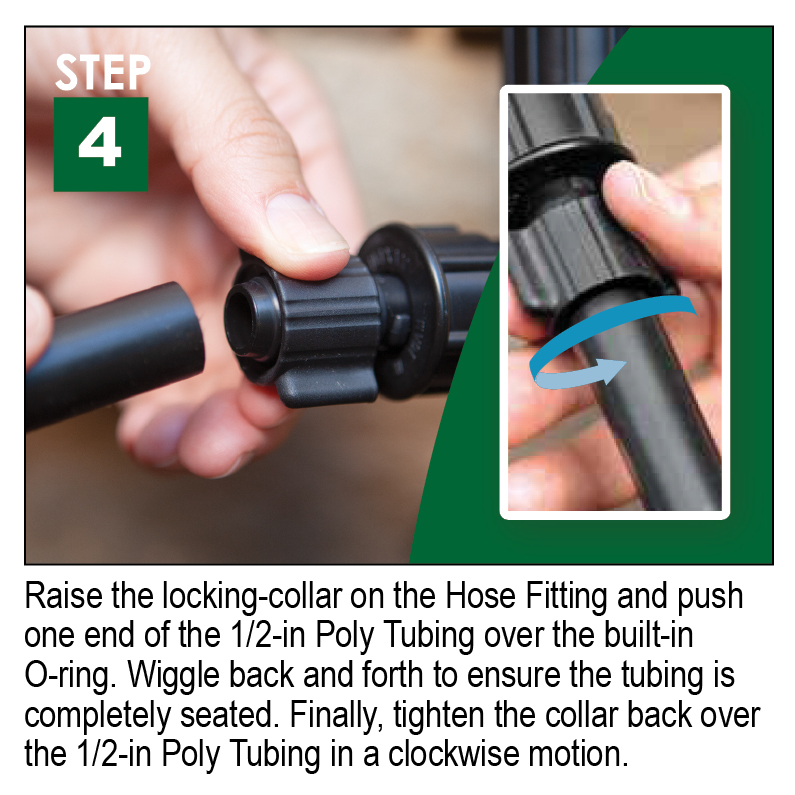 STEP
4

Raise the locking-collar on the Hose Fitting and push one end of the 1/2-in Poly Tubing over the built-in O-ring. Wiggle back and forth to ensure the tubing is completely seated. Finally, tighten the collar back over the 1/2-in Poly Tubing in a clockwise motion.